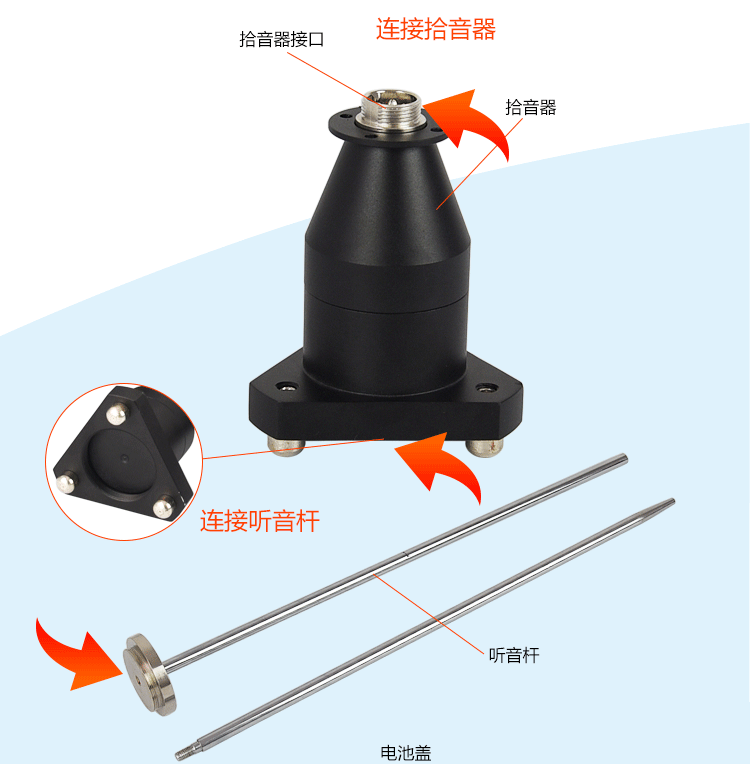 拾音器接口

连接拾音器

拾音器

连接听音杆

听音杆

电池盖